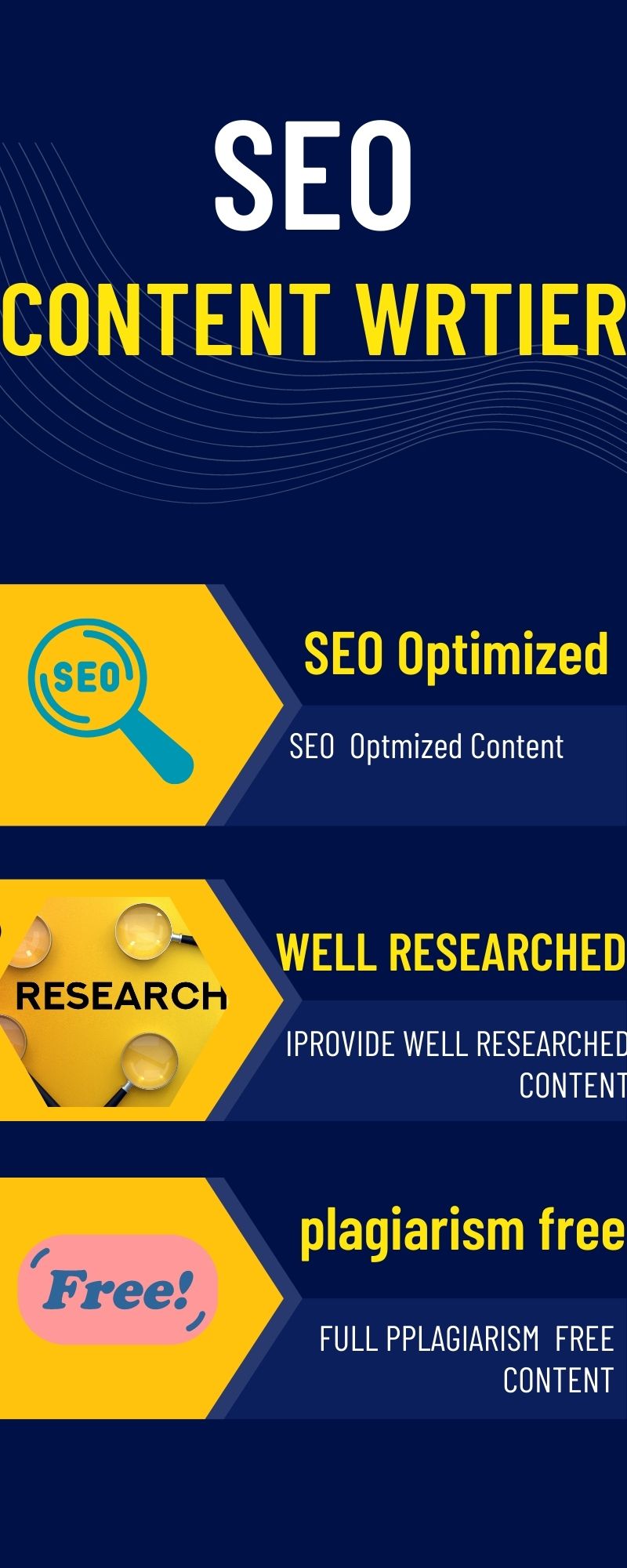 SEO
CONTENT WRTIER

SEO

SEO Optimized

SEO Optmized Content

RESEARCH

WELL RESEARCHED

IPROVIDE WELL RESEARCHED CONTENT

Free!

plagiarism free

FULL PPLAGIARISM FREE CONTENT